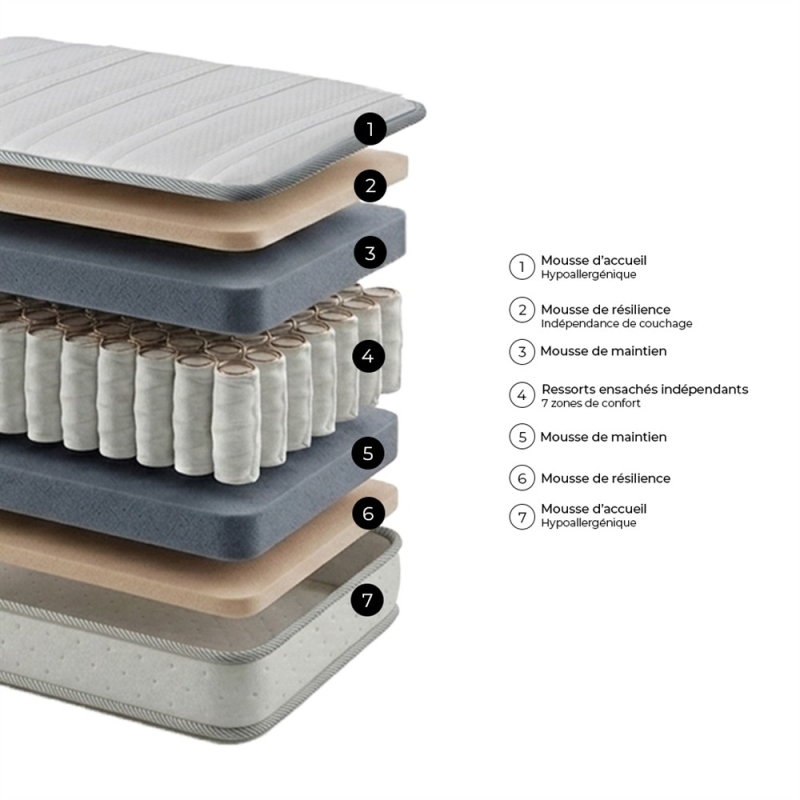 1
2
3
4
5
6
7

1 Mousse d'accueil
Hypoallergénique

2 Mousse de résilience
Indépendance de couchage

3 Mousse de maintien

4 Ressorts ensachés indépendants
7 zones de confort

5 Mousse de maintien

6 Mousse de résilience

7 Mousse d'accueil
Hypoallergénique